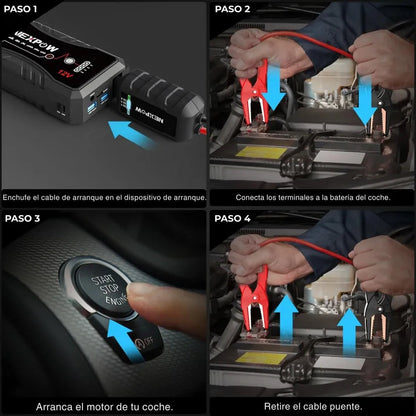 PASO 1

NEXPOW

12V

NEXPOW

Enchufe el cable de arranque en el dispositivo de arranque.

PASO 2

Conecta los terminales a la batería del coche.

PASO 3

START STOP ENGINE

A OFF

Arranca el motor de tu coche.

PASO 4

Retire el cable puente.